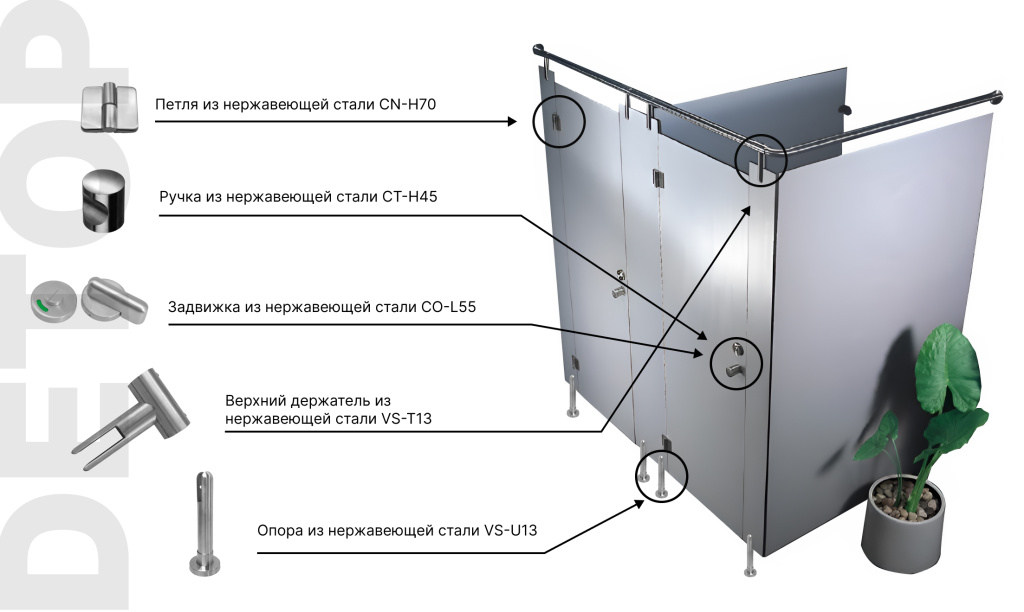 DETOP

Петля из нержавеющей стали CN-H70

Ручка из нержавеющей стали CT-H45

Задвижка из нержавеющей стали CO-L55

Верхний держатель из нержавеющей стали VS-T13

Опора из нержавеющей стали VS-U13